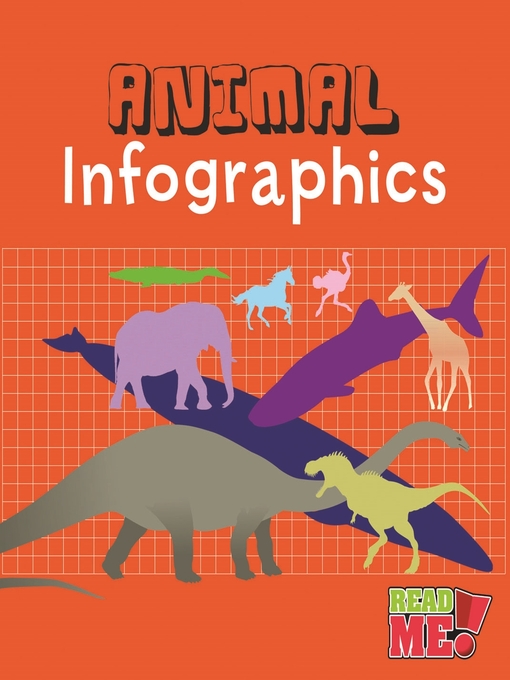 ANIMAL
Infographics

READ ME!